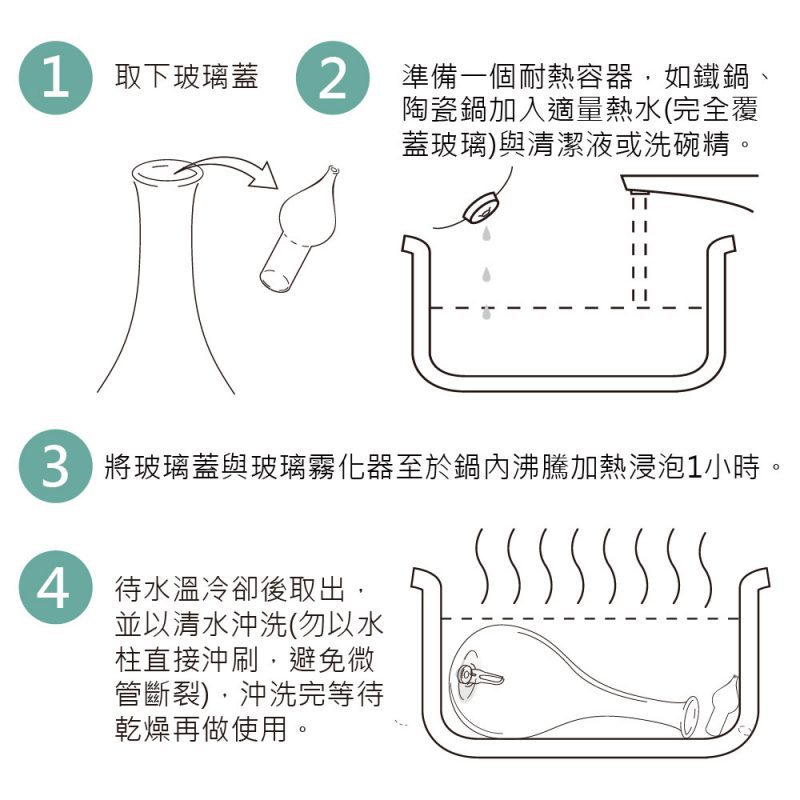 1 取下玻璃蓋

2 準備一個耐熱容器，如鐵鍋、陶瓷鍋加入適量熱水(完全覆蓋玻璃)與清潔液或洗碗精。

3 將玻璃蓋與玻璃霧化器至於鍋內沸騰加熱浸泡1小時。

4 待水溫冷卻後取出，並以清水沖洗(勿以水柱直接沖刷，避免微管斷裂)，沖洗完等待乾燥再做使用。