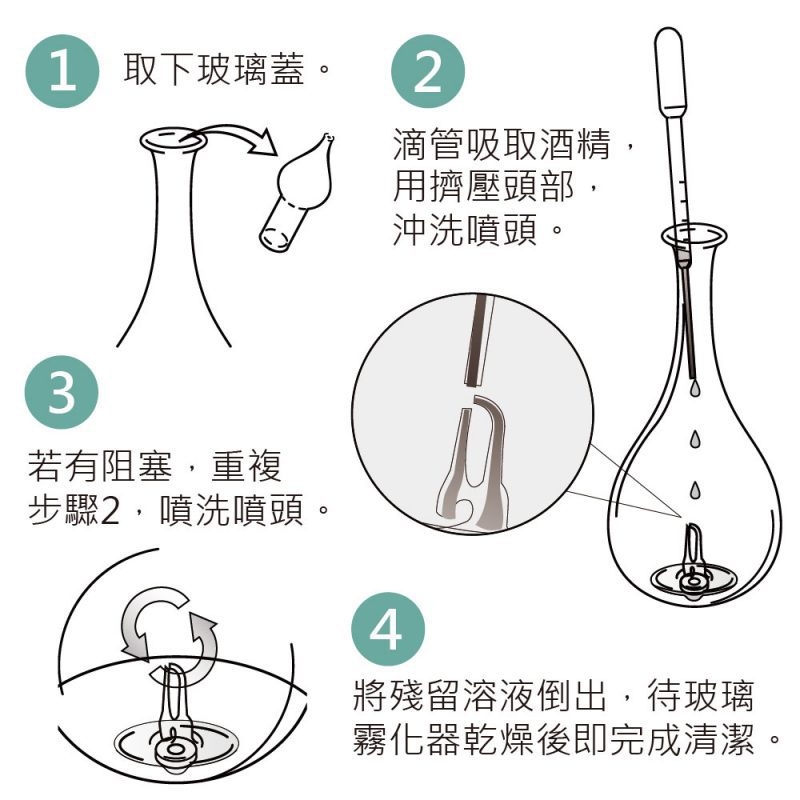 1 取下玻璃蓋。

2 滴管吸取酒精，用擠壓頭部，沖洗噴頭。

3 若有阻塞，重複步驟2，噴洗噴頭。

4 將殘留溶液倒出，待玻璃霧化器乾燥後即完成清潔。