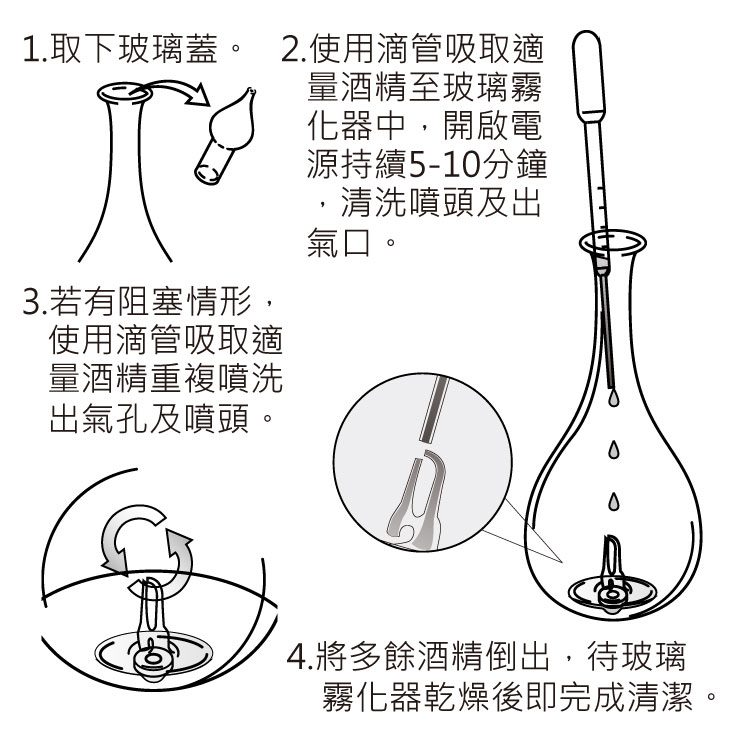 1.取下玻璃蓋。

2.使用滴管吸取適量酒精至玻璃霧化器中，開啟電源持續5-10分鐘，清洗噴頭及出氣口。

3.若有阻塞情形，使用滴管吸取適量酒精重複噴洗出氣孔及噴頭。

4.將多餘酒精倒出，待玻璃霧化器乾燥後即完成清潔。